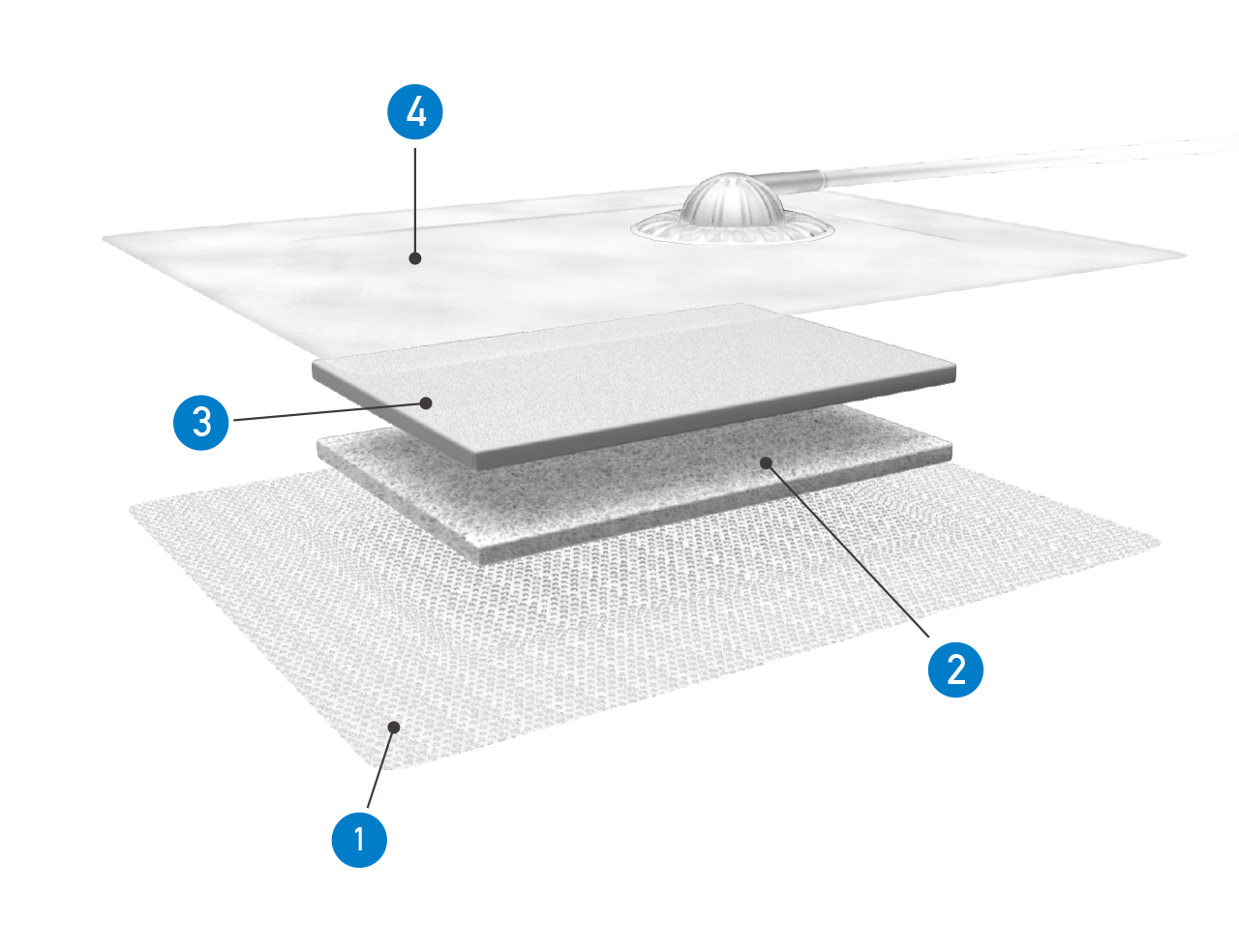 4
3
2
1